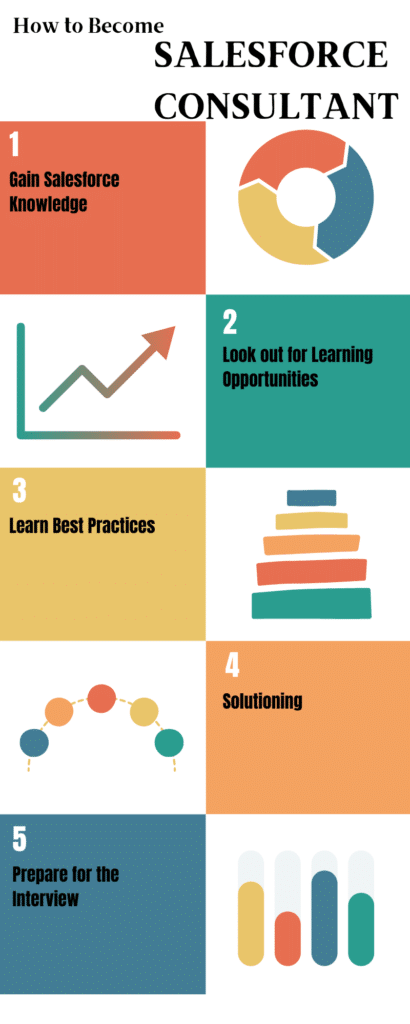 How to Become

SALESFORCE CONSULTANT

1

Gain Salesforce Knowledge

2

Look out for Learning Opportunities

3

Learn Best Practices

4

Solutioning

5

Prepare for the Interview