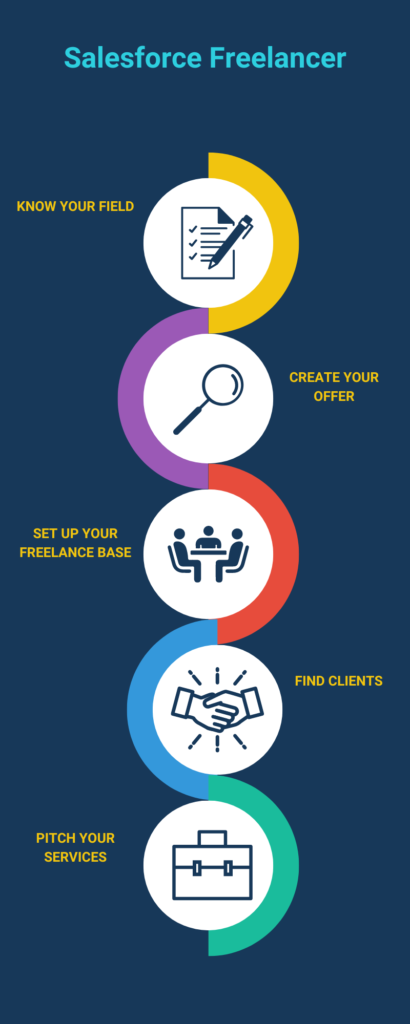 Salesforce Freelancer

KNOW YOUR FIELD

CREATE YOUR OFFER

SET UP YOUR FREELANCE BASE

FIND CLIENTS

PITCH YOUR SERVICES